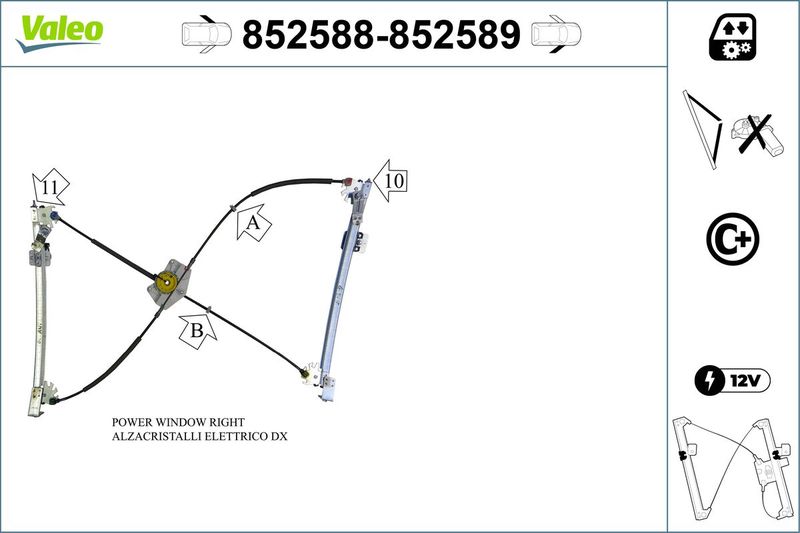 Valeo

852588-852589

11

10

A

B

POWER WINDOW RIGHT
ALZACRISTALLI ELETTRICO DX

C+

12V